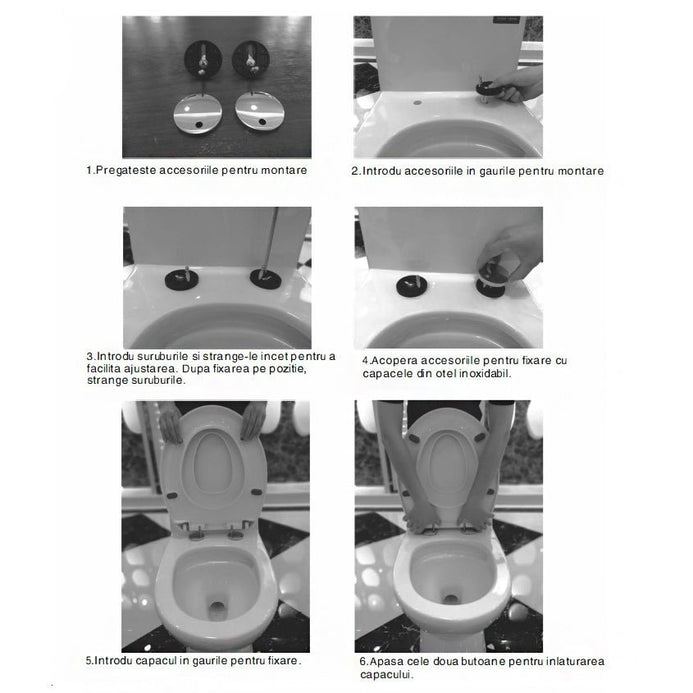 1.Pregateste accesoriile pentru montare

2.Introdu accesoriile in gaurile pentru montare

3.Introdu suruburile si strange-le incet pentru a facilita ajustarea. Dupa fixarea pe pozitie, strange suruburile.

4.Acopera accesoriile pentru fixare cu capacele din otel inoxidabil.

5.Introdu capacul in gaurile pentru fixare.

6.Apasa cele doua butoane pentru inlaturarea capacului.